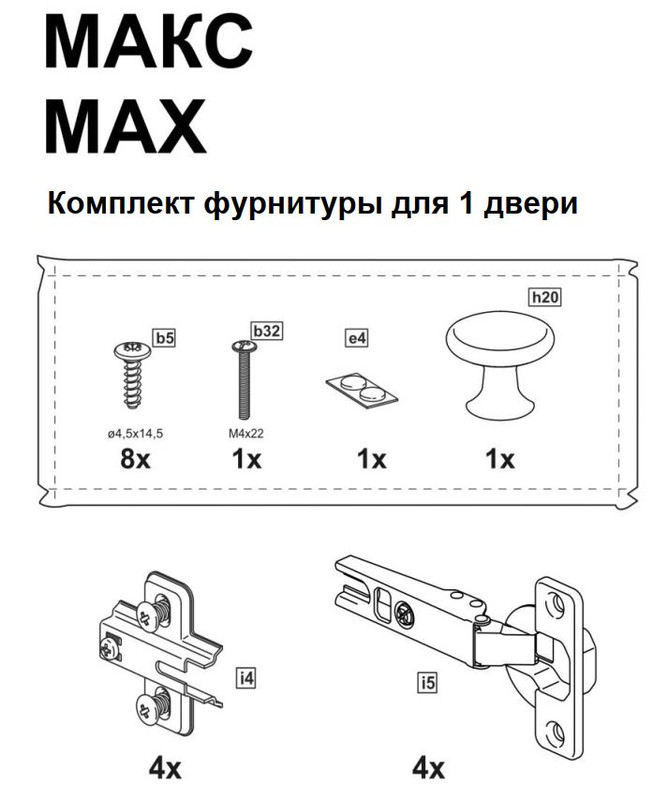 МАКС
MAX

Комплект фурнитуры для 1 двери

b5
ø4,5x14,5
8x

b32
M4x22
1x

e4
1x

h20
1x

i4
4x

i5
4x