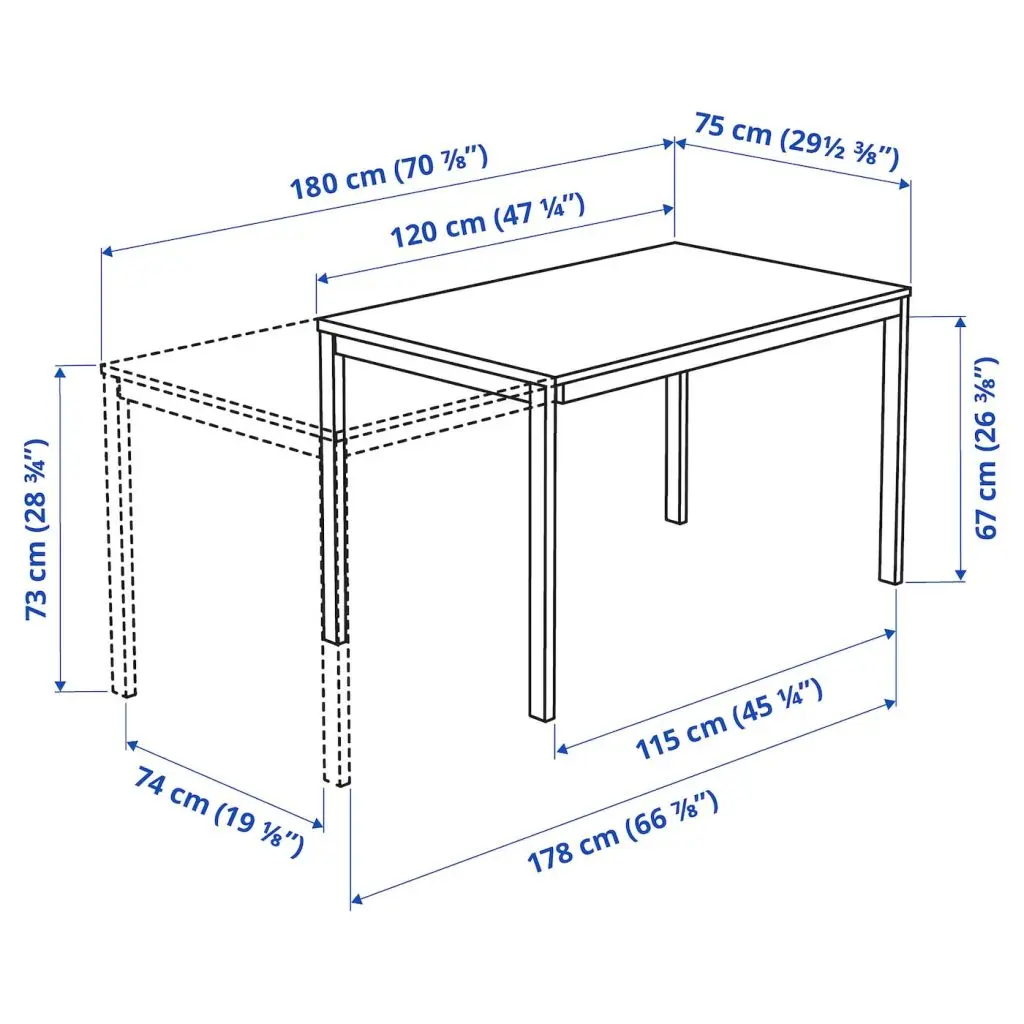 180 cm (70 ⅞")
75 cm (29½ ⅜")
120 cm (47 ¼")
73 cm (28 ¾")
67 cm (26 ⅜")
115 cm (45 ¼")
74 cm (19 ⅛")
178 cm (66 ⅞")