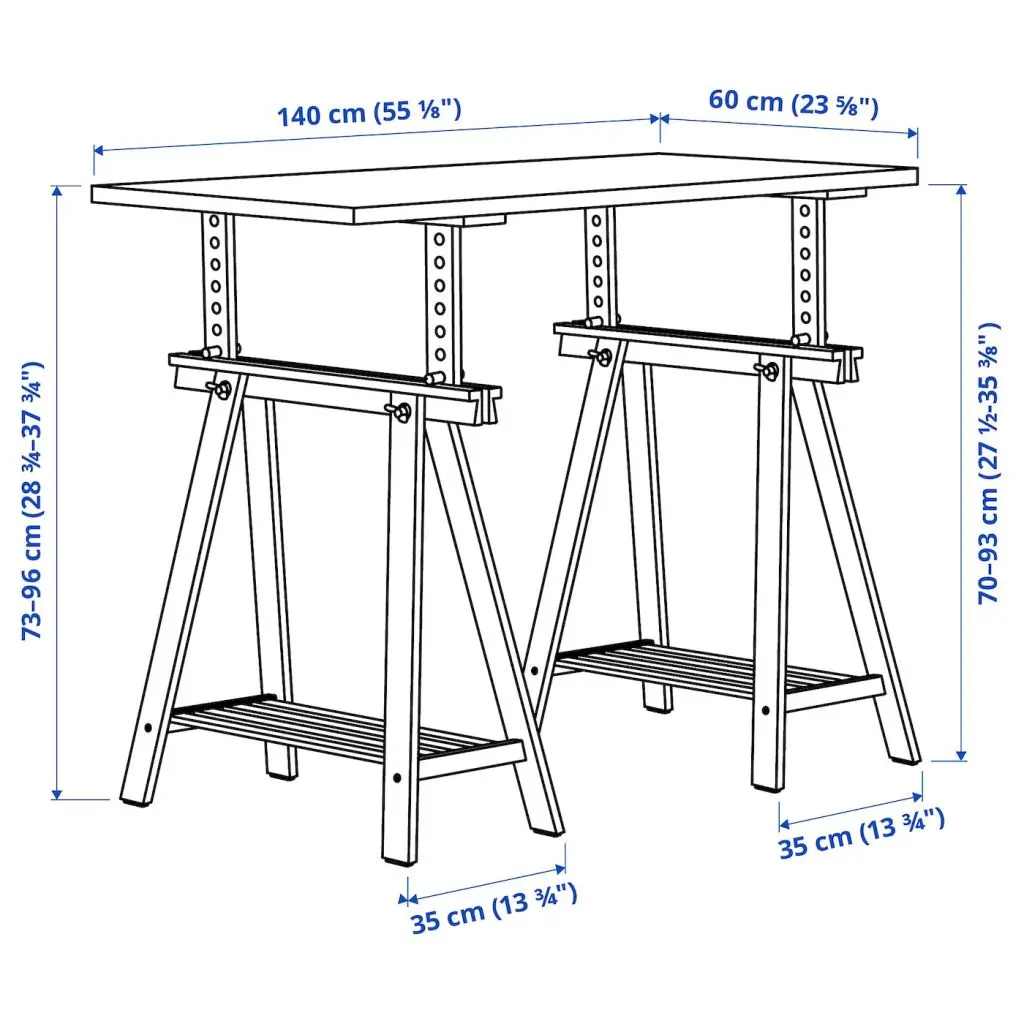 140 cm (55 ⅛")
60 cm (23 ⅝")
73–96 cm (28 ¾–37 ¾")
70–93 cm (27 ½–35 ⅜")
35 cm (13 ¾")
35 cm (13 ¾")