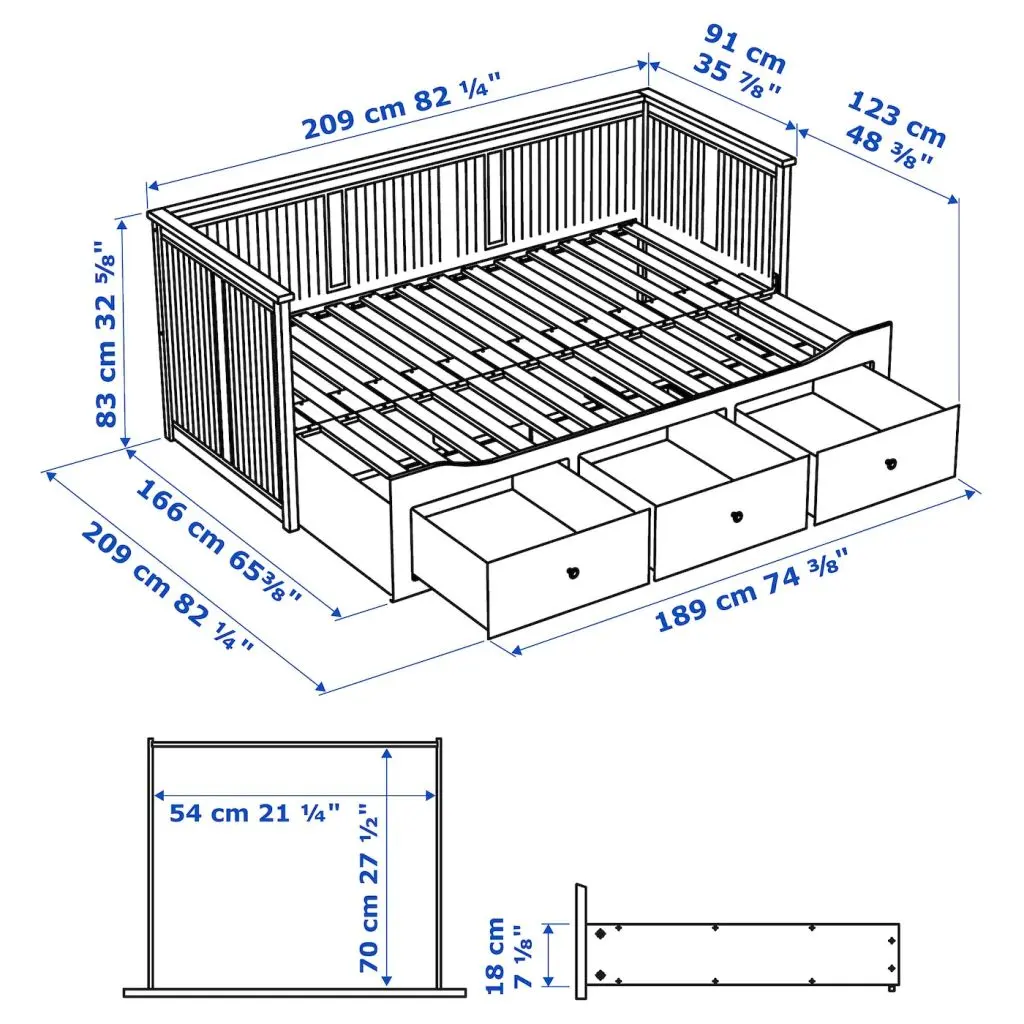 209 cm 82 ¼"

91 cm 35 ⅞"

123 cm 48 ⅜"

83 cm 32 ⅝"

166 cm 65⅜"

209 cm 82 ¼"

189 cm 74 ⅜"

54 cm 21 ¼"

70 cm 27 ½"

18 cm 7 ⅛"