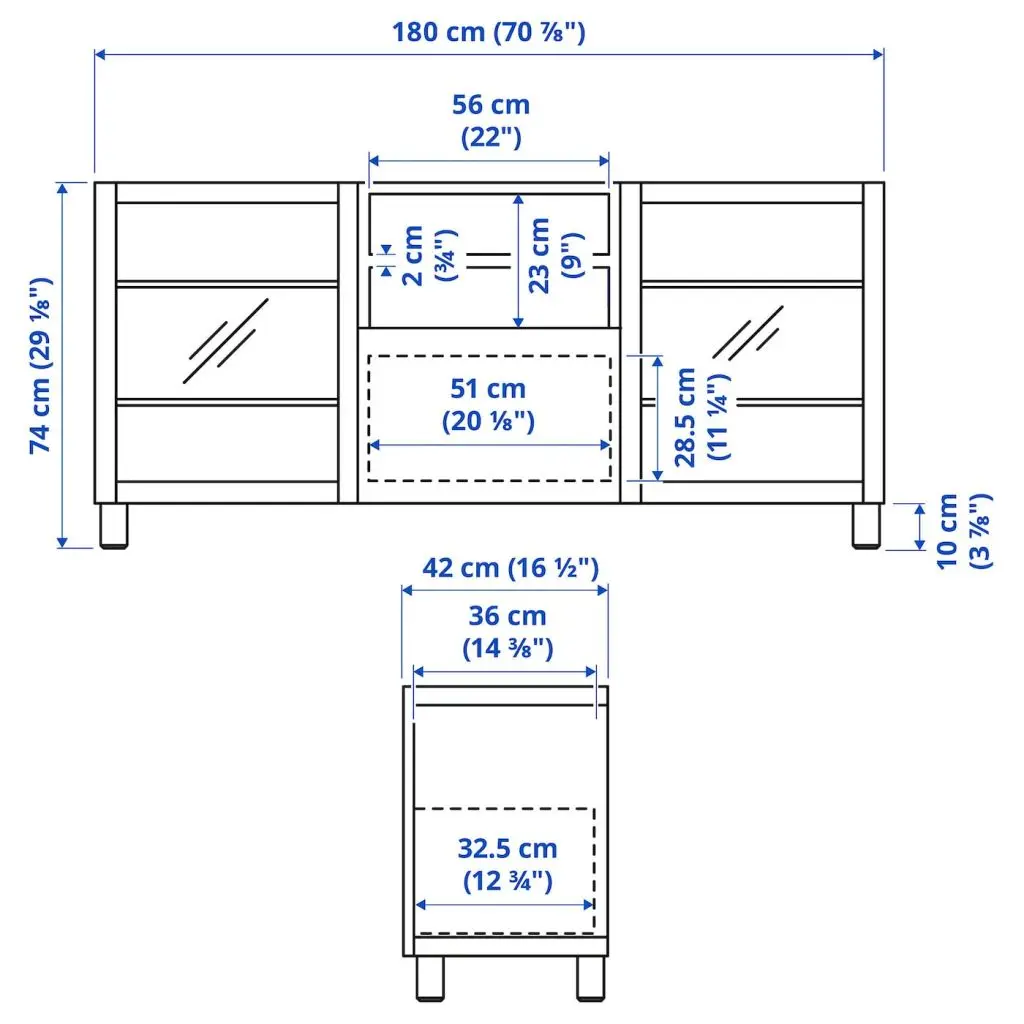 180 cm (70 ⅞")

56 cm (22")

74 cm (29 ⅛")

2 cm (¾")

23 cm (9")

51 cm (20 ⅛")

28.5 cm (11 ¼")

10 cm (3 ⅞")

42 cm (16 ½")

36 cm (14 ⅜")

32.5 cm (12 ¾")